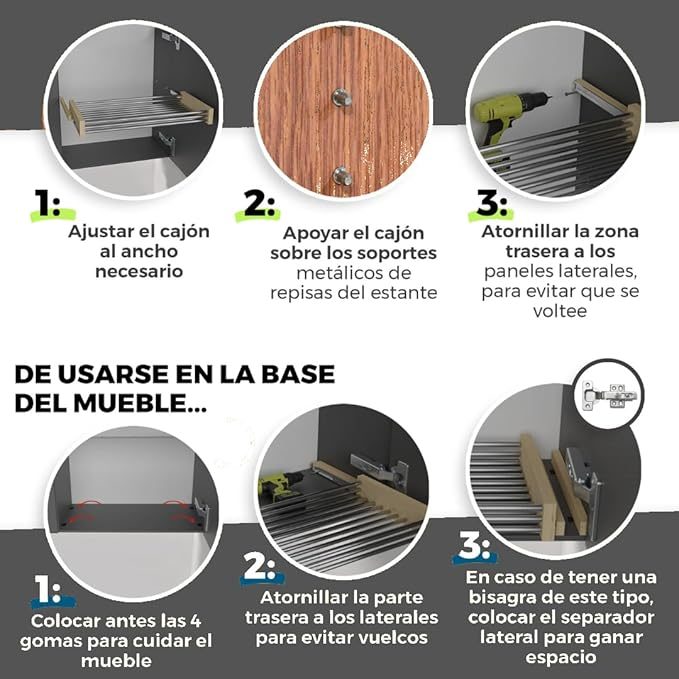 1:
Ajustar el cajón al ancho necesario

2:
Apoyar el cajón sobre los soportes metálicos de repisas del estante

3:
Atornillar la zona trasera a los paneles laterales, para evitar que se voltee

DE USARSE EN LA BASE DEL MUEBLE...

1:
Colocar antes las 4 gomas para cuidar el mueble

2:
Atornillar la parte trasera a los laterales para evitar vuelcos

3:
En caso de tener una bisagra de este tipo, colocar el separador lateral para ganar espacio